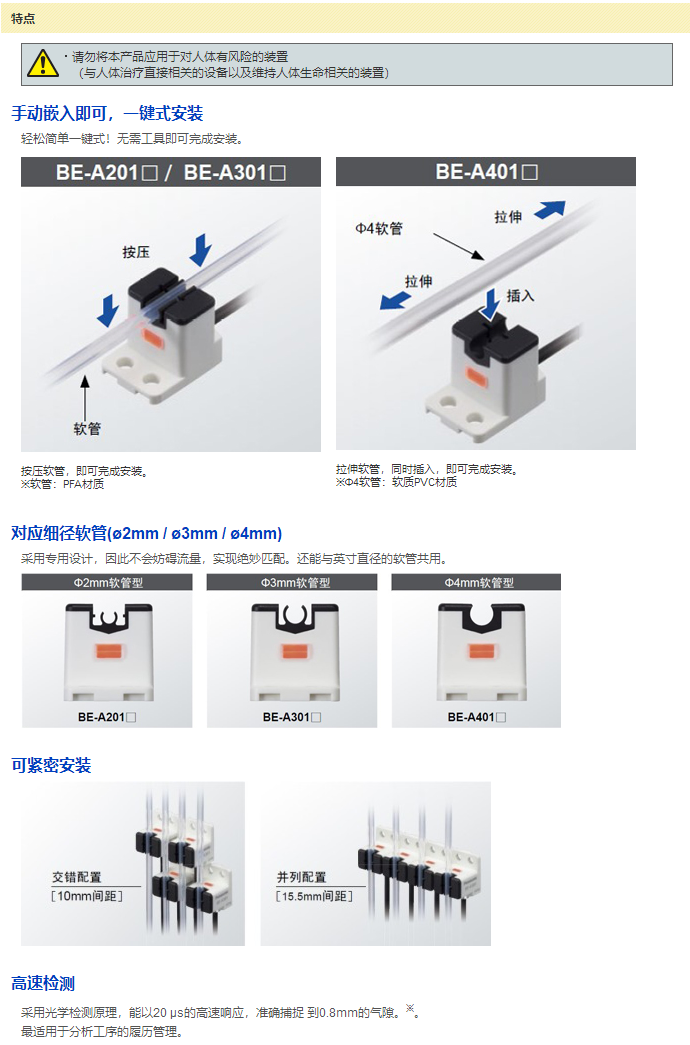 特点

・请勿将本产品应用于对人体有风险的装置
（与人体治疗直接相关的设备以及维持人体生命相关的装置）

手动嵌入即可，一键式安装

轻松简单一键式！无需工具即可完成安装。

BE-A201□ / BE-A301□

按压

软管

按压软管，即可完成安装。
※软管：PFA材质

BE-A401□

Φ4软管

拉伸

拉伸

插入

拉伸软管，同时插入，即可完成安装。
※Φ4软管：软质PVC材质

对应细径软管(ø2mm / ø3mm / ø4mm)

采用专用设计，因此不会妨碍流量，实现绝妙匹配。还能与英寸直径的软管共用。

Φ2mm软管型

BE-A201□

Φ3mm软管型

BE-A301□

Φ4mm软管型

BE-A401□

可紧密安装

交错配置
［10mm间距］

并列配置
［15.5mm间距］

高速检测

采用光学检测原理，能以20 μs的高速响应，准确捕捉 到0.8mm的气隙。※。
最适用于分析工序的履历管理。